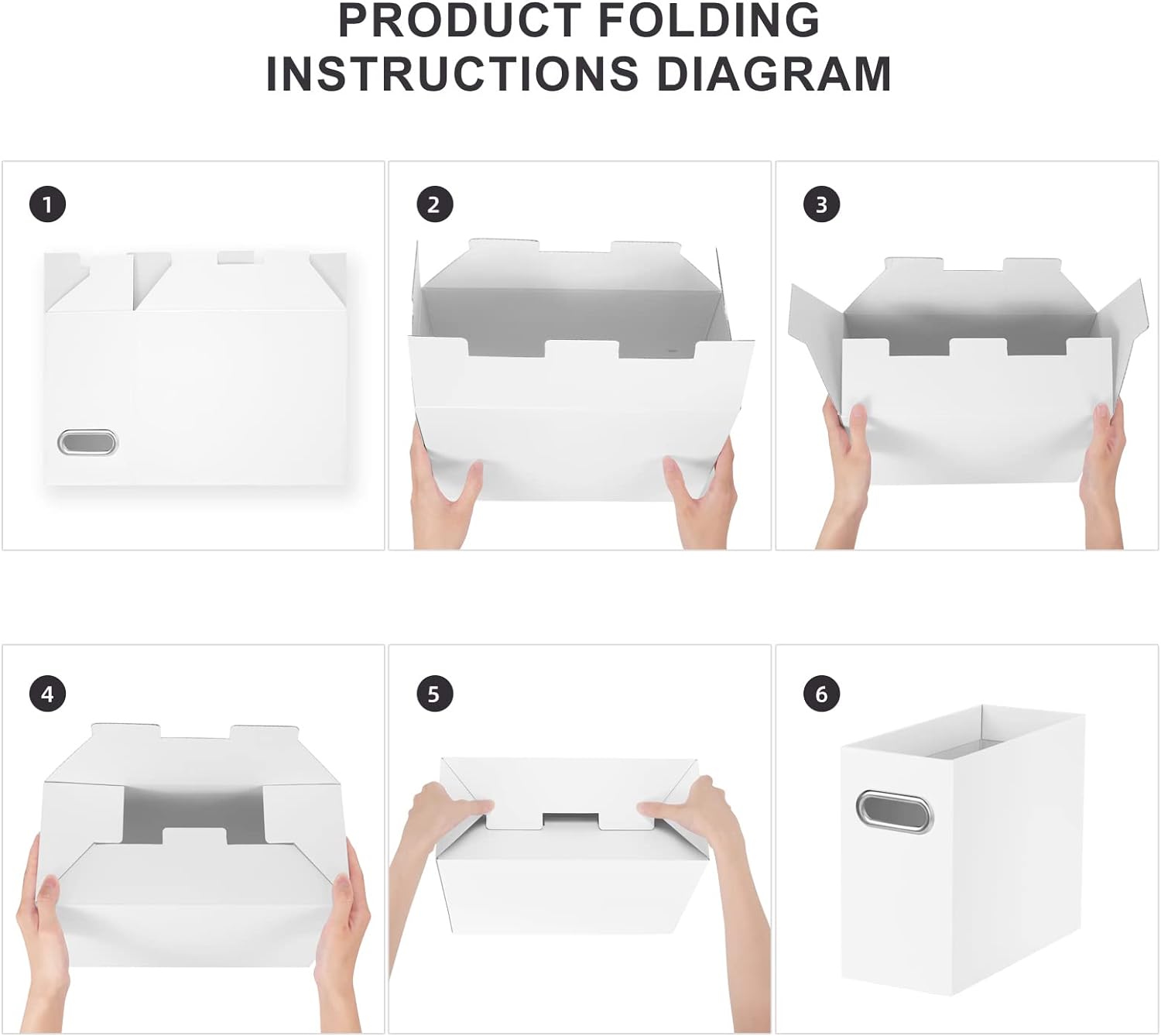 PRODUCT FOLDING
INSTRUCTIONS DIAGRAM

1

2

3

4

5

6