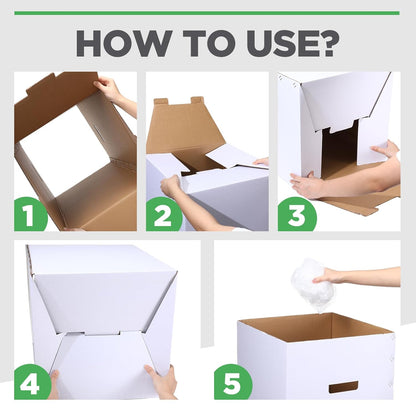 HOW TO USE?

1

2

3

4

5