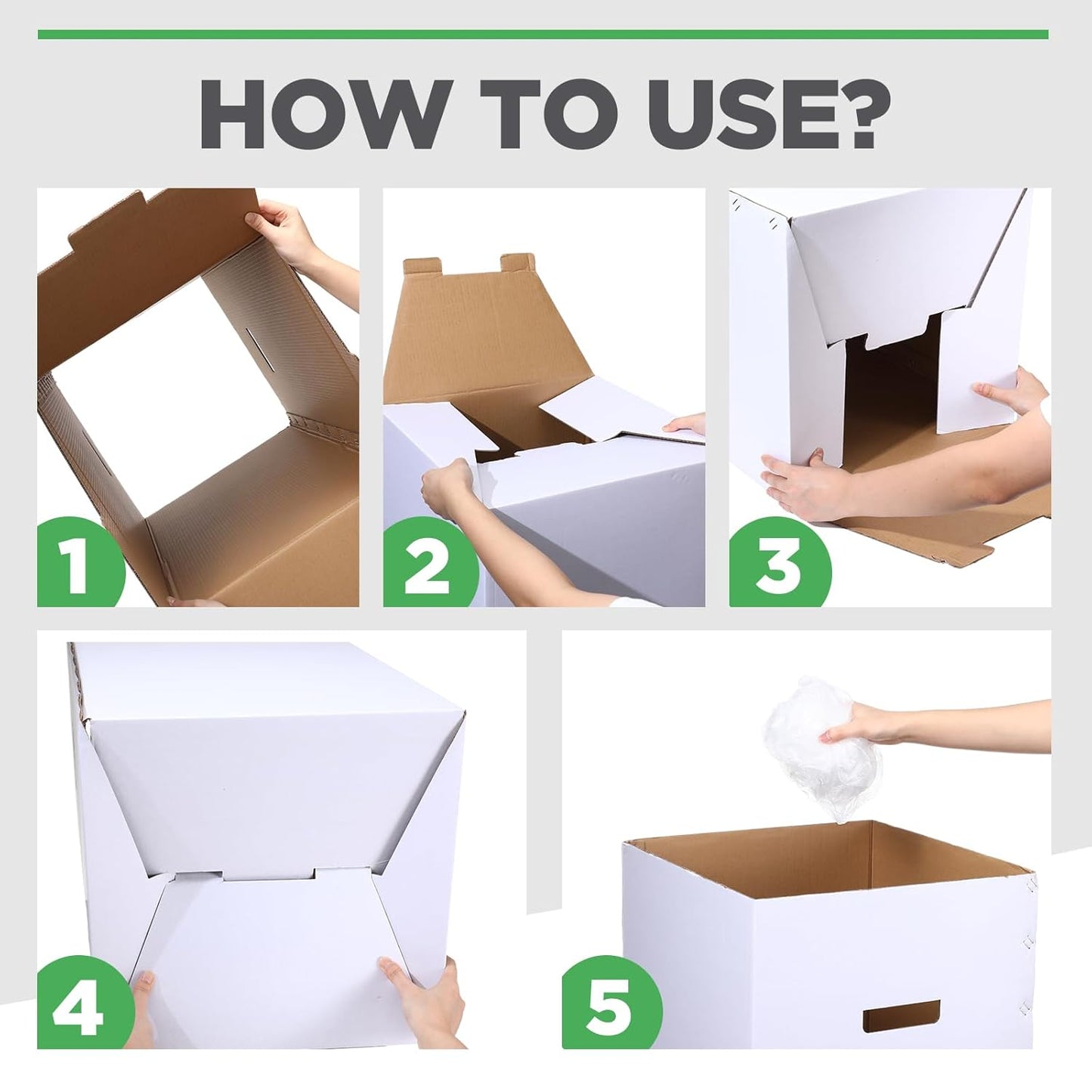 HOW TO USE?

1

2

3

4

5