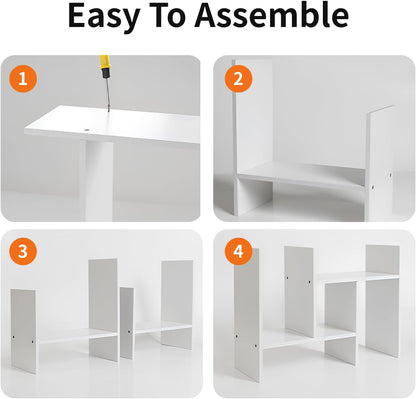 Easy To Assemble

1

2

3

4