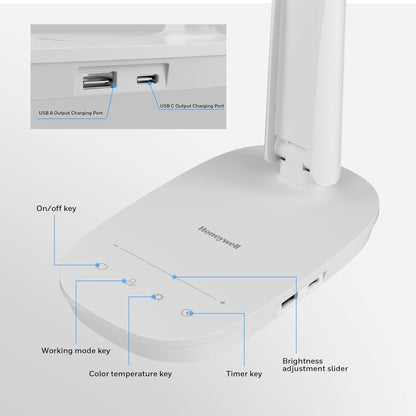 USB A Output Charging Port

USB C Output Charging Port

On/off key

Honeywell

Working mode key

Color temperature key

Timer key

Brightness adjustment slider