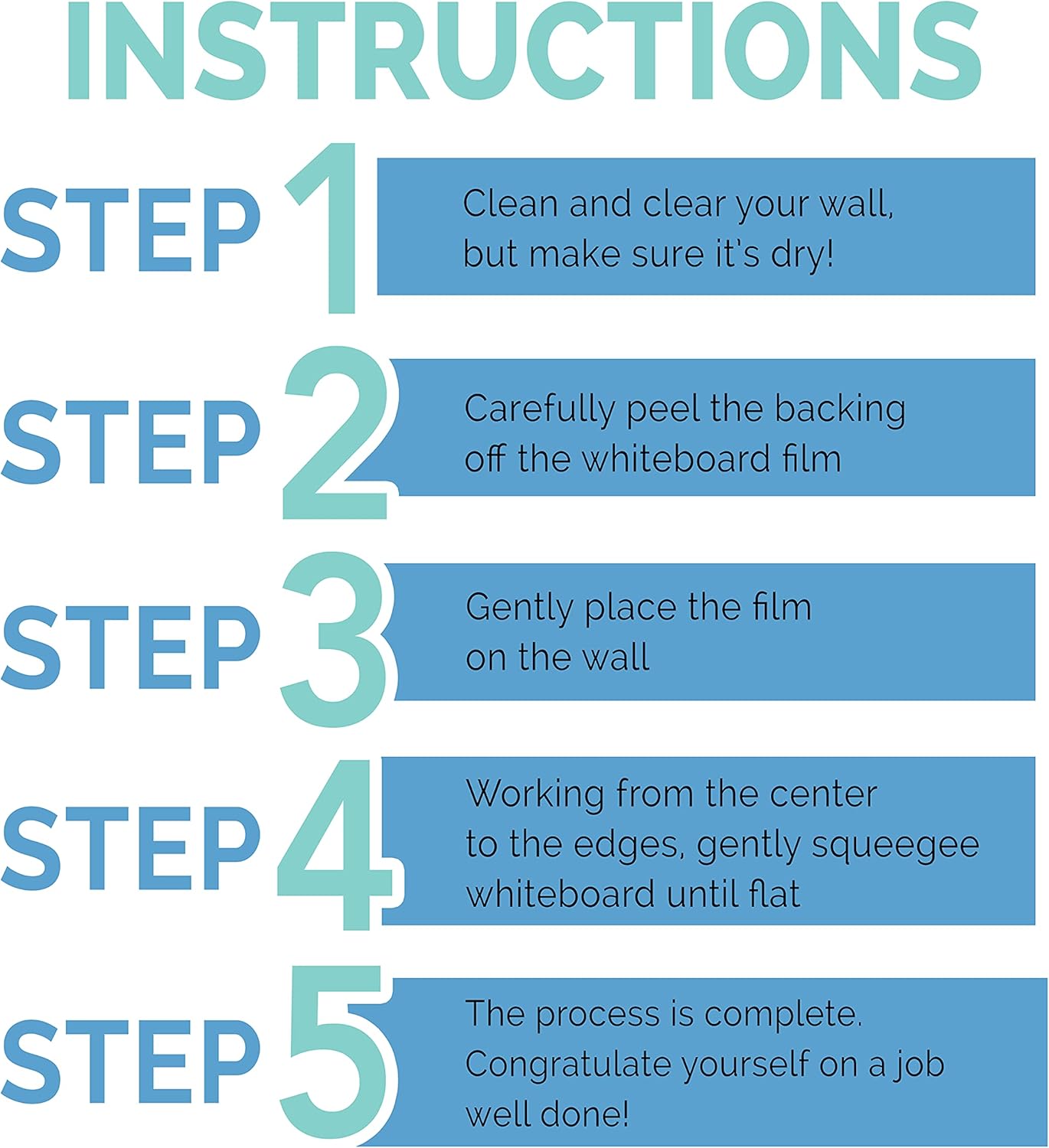 INSTRUCTIONS

STEP 1

Clean and clear your wall, but make sure it's dry!

STEP 2

Carefully peel the backing off the whiteboard film

STEP 3

Gently place the film on the wall

STEP 4

Working from the center to the edges, gently squeegee whiteboard until flat

STEP 5

The process is complete. Congratulate yourself on a job well done!