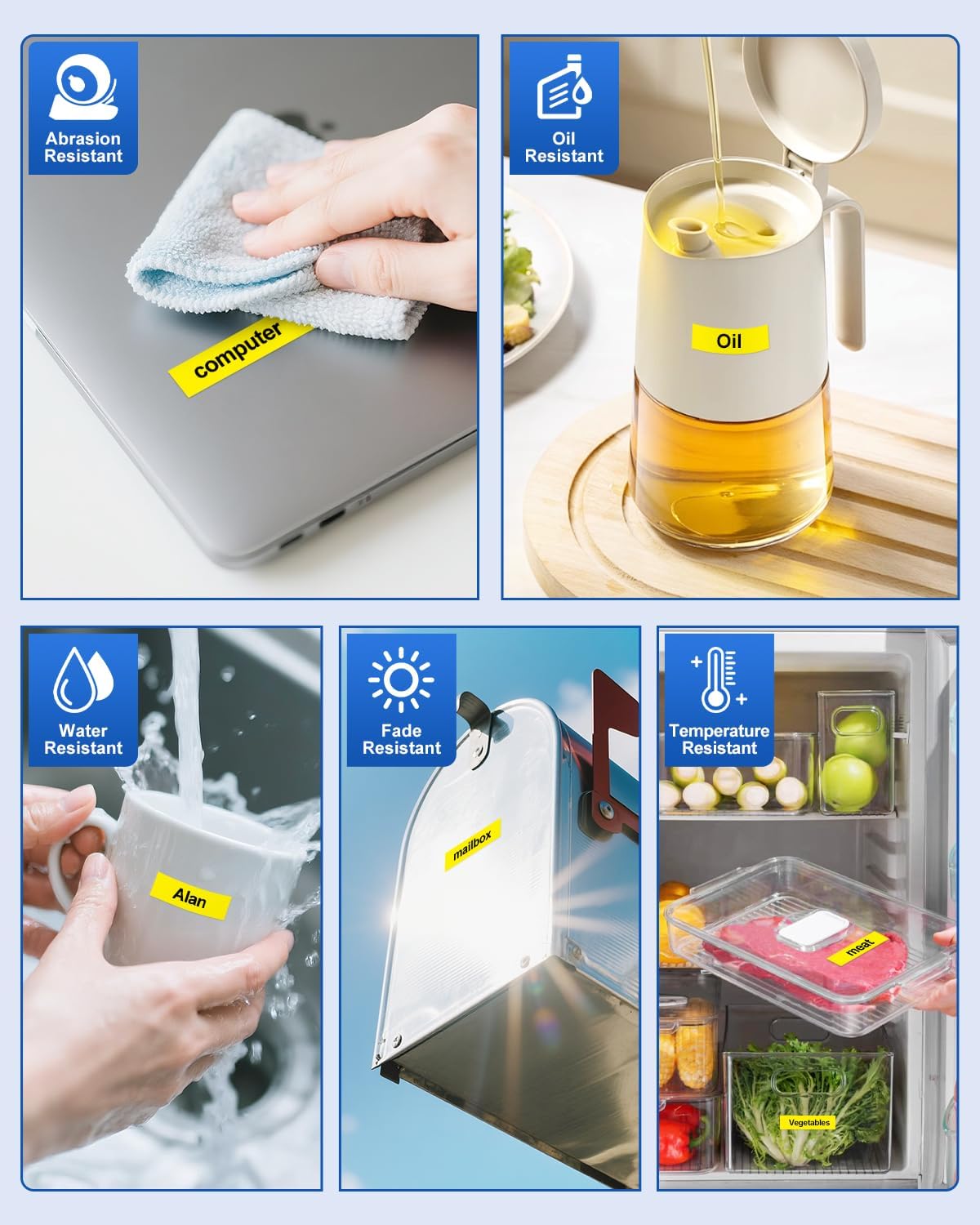 Abrasion Resistant

computer

Oil Resistant

Oil

Water Resistant

Alan

Fade Resistant

mailbox

Temperature Resistant

meat

Vegetables