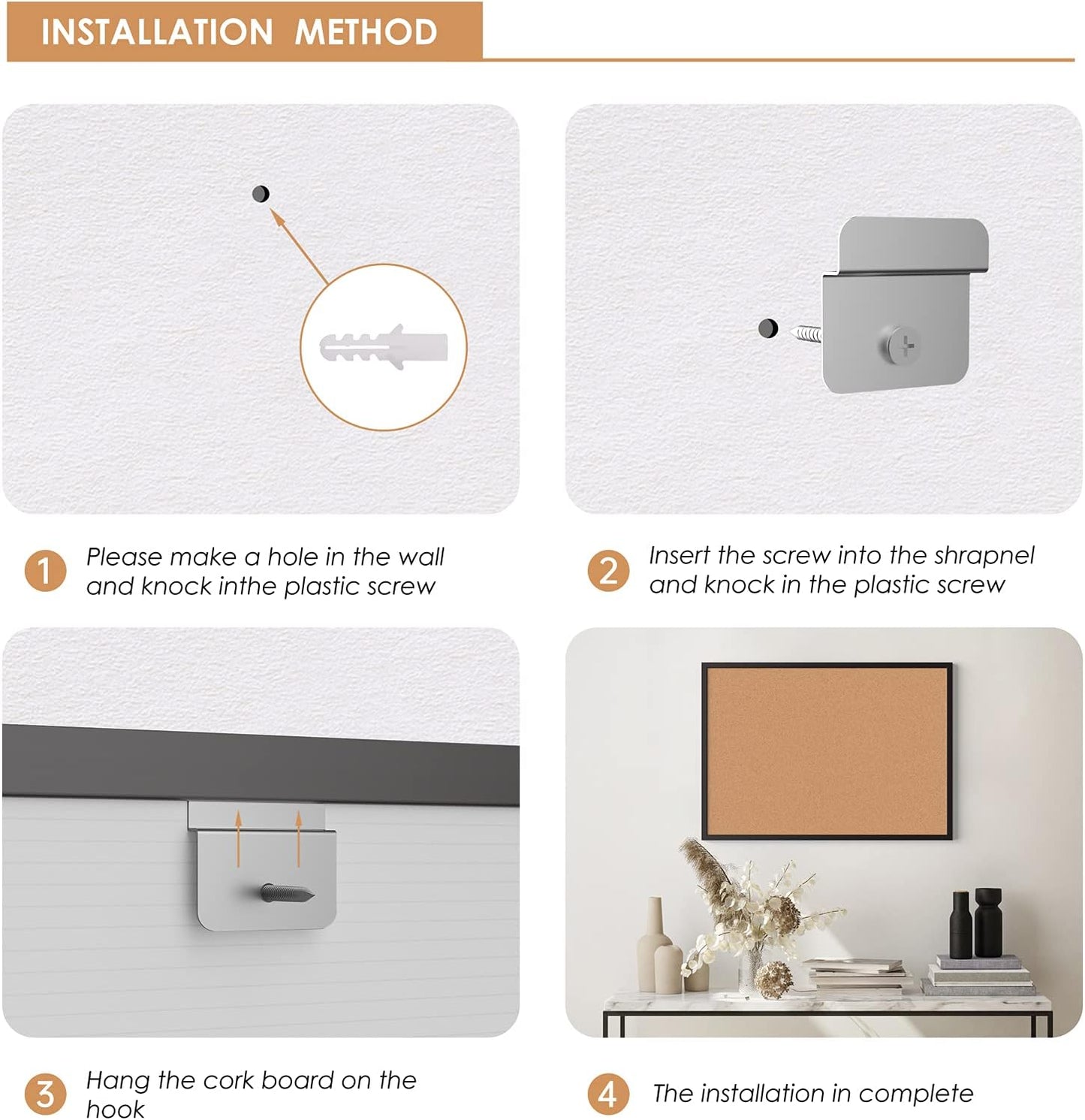 INSTALLATION METHOD

1 Please make a hole in the wall and knock inthe plastic screw

2 Insert the screw into the shrapnel and knock in the plastic screw

3 Hang the cork board on the hook

4 The installation in complete