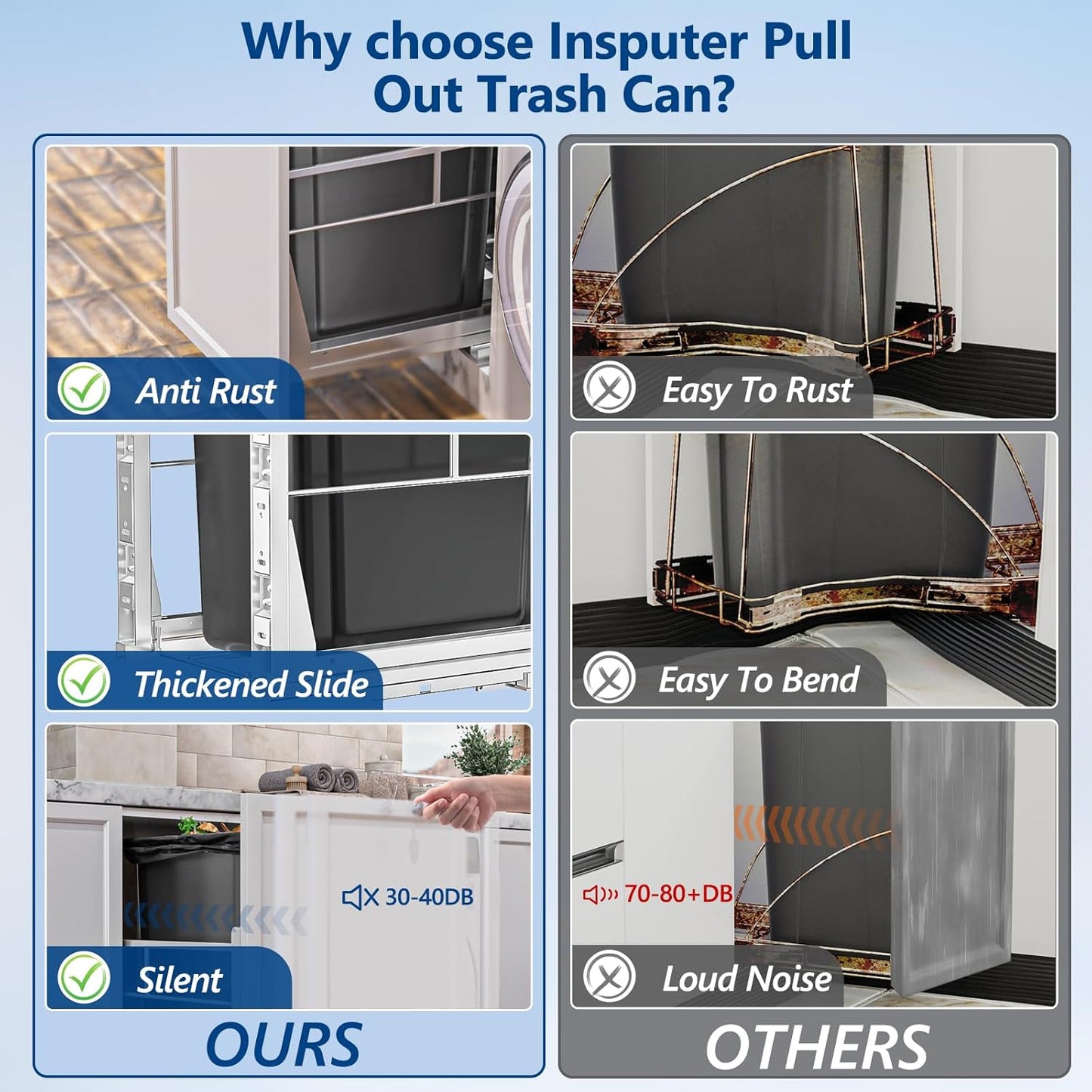 Why choose Insputer Pull Out Trash Can?

Anti Rust

Thickened Slide

30-40DB

Silent

OURS

Easy To Rust

Easy To Bend

70-80+DB

Loud Noise

OTHERS