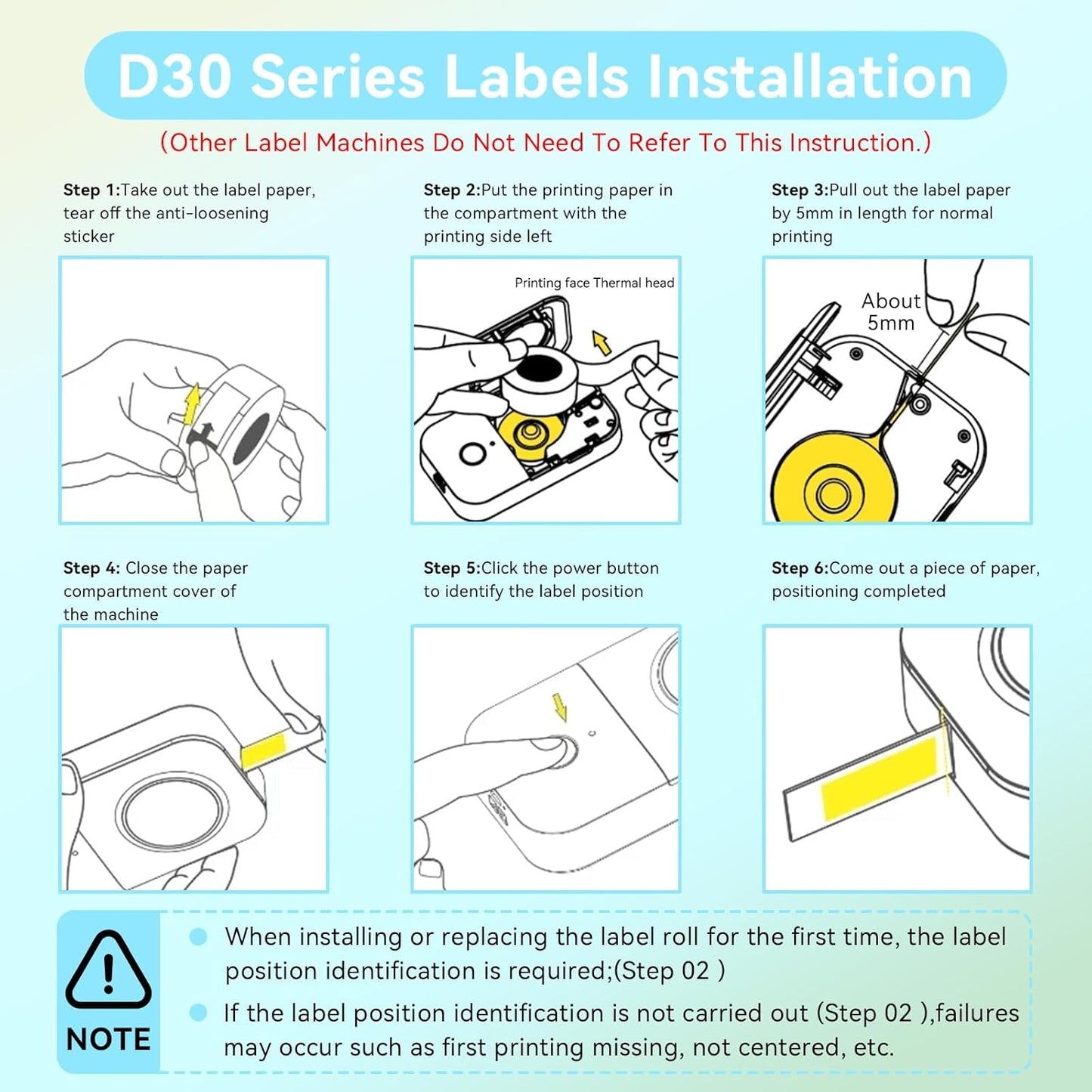 D30 Series Labels Installation

(Other Label Machines Do Not Need To Refer To This Instruction.)

Step 1:Take out the label paper, tear off the anti-loosening sticker

Step 2:Put the printing paper in the compartment with the printing side left

Printing face Thermal head

Step 3:Pull out the label paper by 5mm in length for normal printing

About 5mm

Step 4: Close the paper compartment cover of the machine

Step 5:Click the power button to identify the label position

Step 6:Come out a piece of paper, positioning completed

NOTE

When installing or replacing the label roll for the first time, the label position identification is required;(Step 02 )

If the label position identification is not carried out (Step 02 ),failures may occur such as first printing missing, not centered, etc.