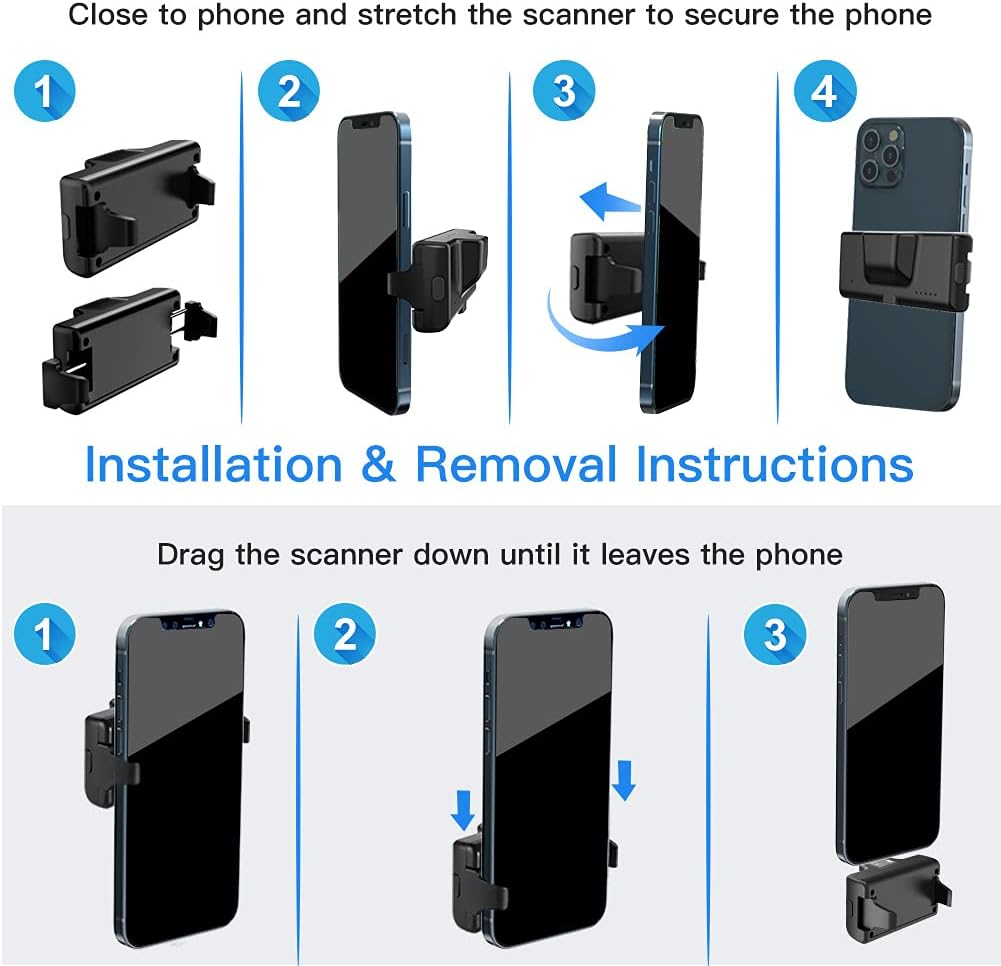 Close to phone and stretch the scanner to secure the phone

1

2

3

4

Installation & Removal Instructions

Drag the scanner down until it leaves the phone

1

2

3