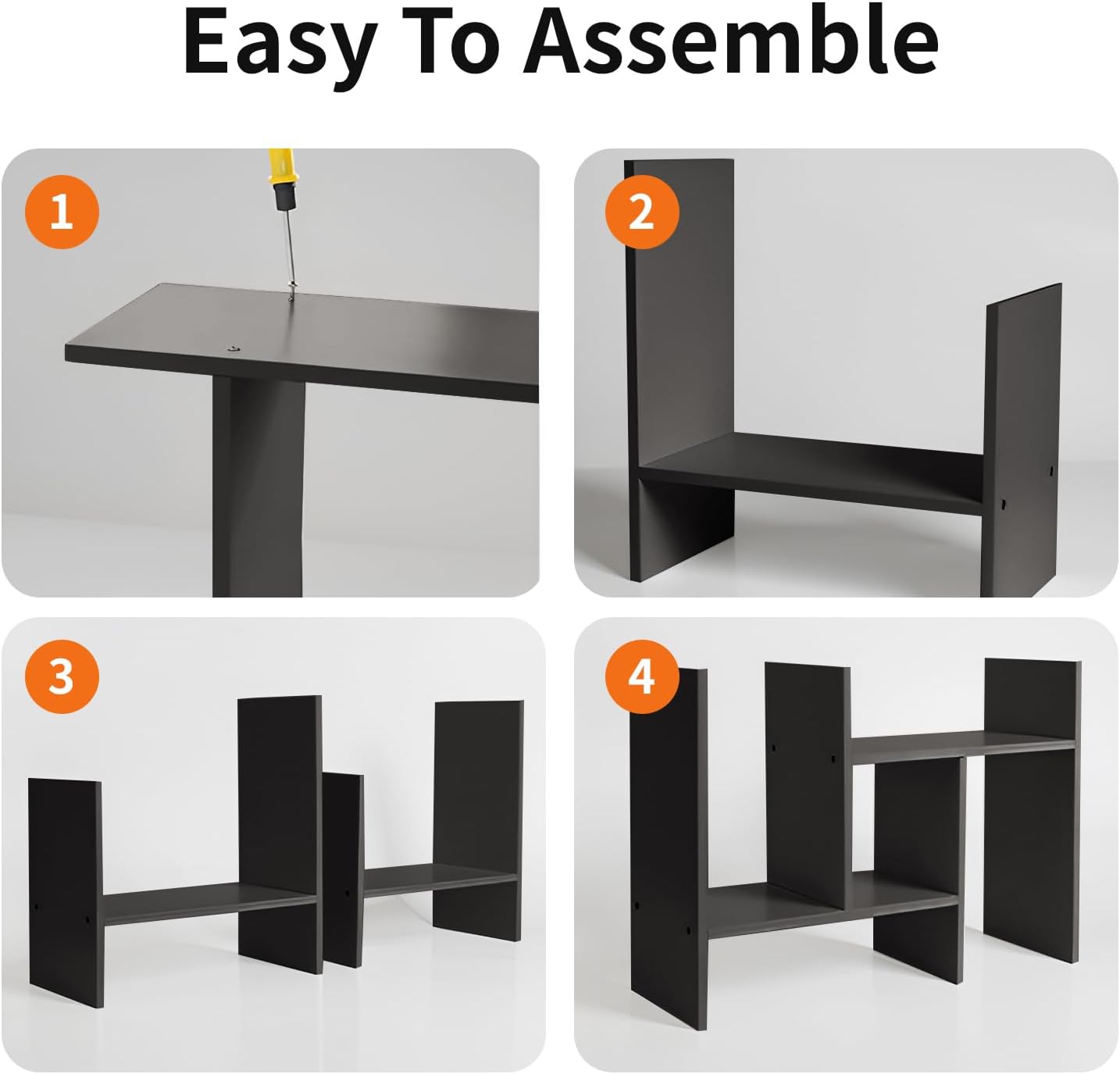 Easy To Assemble

1

2

3

4