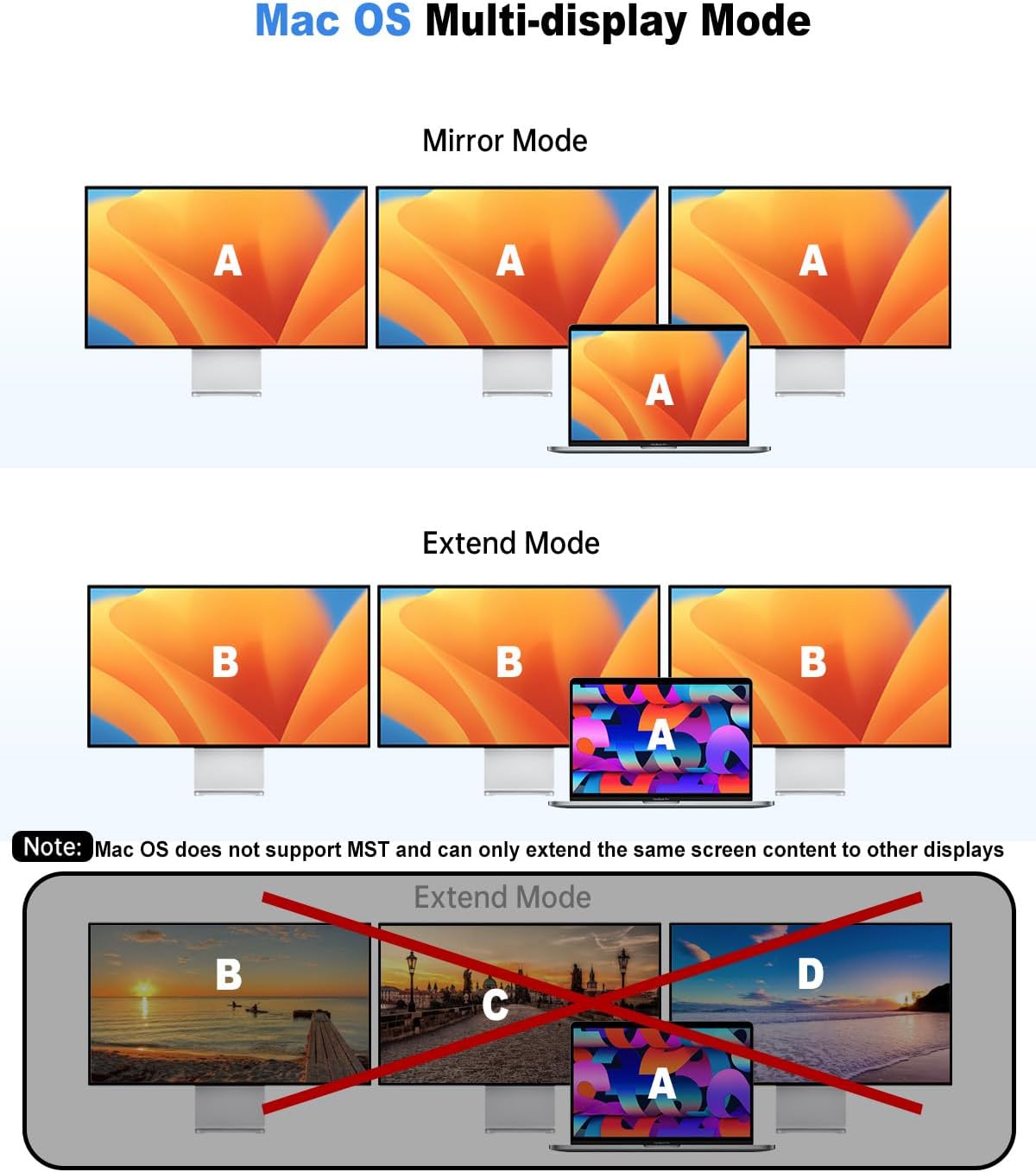 Mac OS Multi-display Mode

Mirror Mode

A A A A

Extend Mode

B B B A

Note: Mac OS does not support MST and can only extend the same screen content to other displays

Extend Mode

B C D A